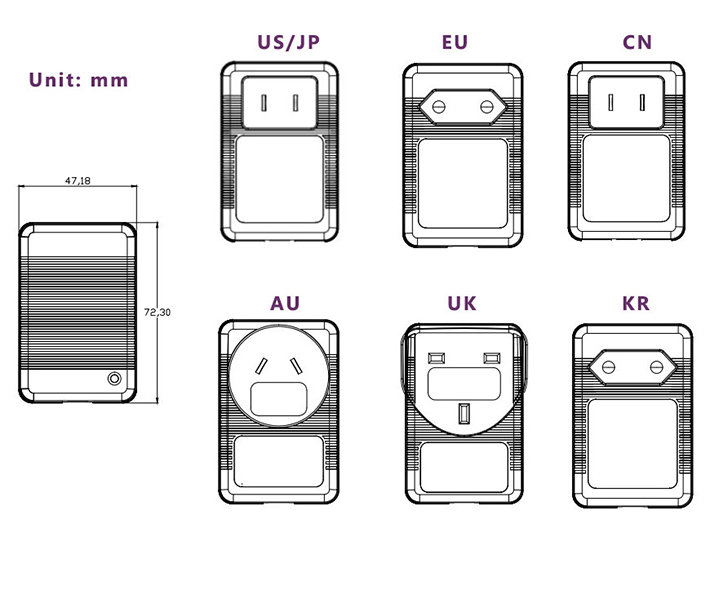 Unit: mm

47,18

72,30

US/JP

EU

CN

AU

UK

KR